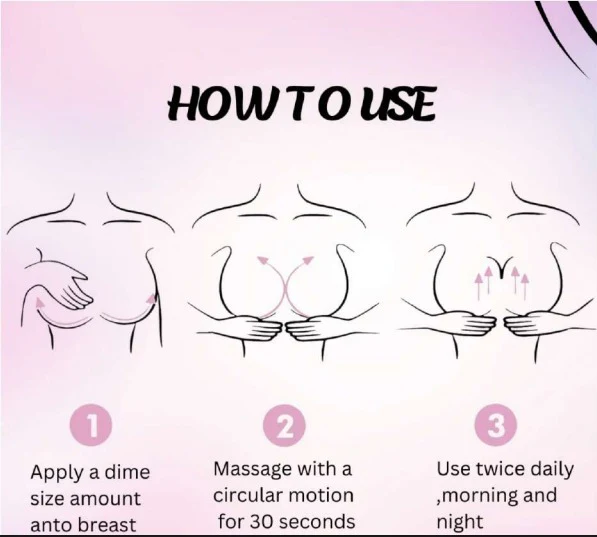 HOW TO USE

1

Apply a dime size amount anto breast

2

Massage with a circular motion for 30 seconds

3

Use twice daily ,morning and night